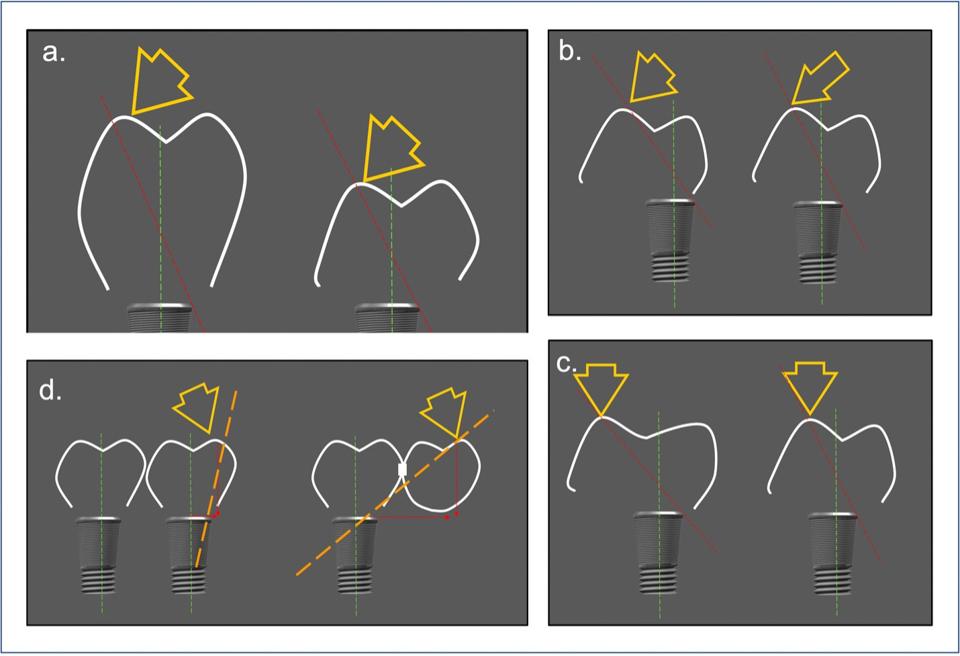 a.

b.

d.

c.