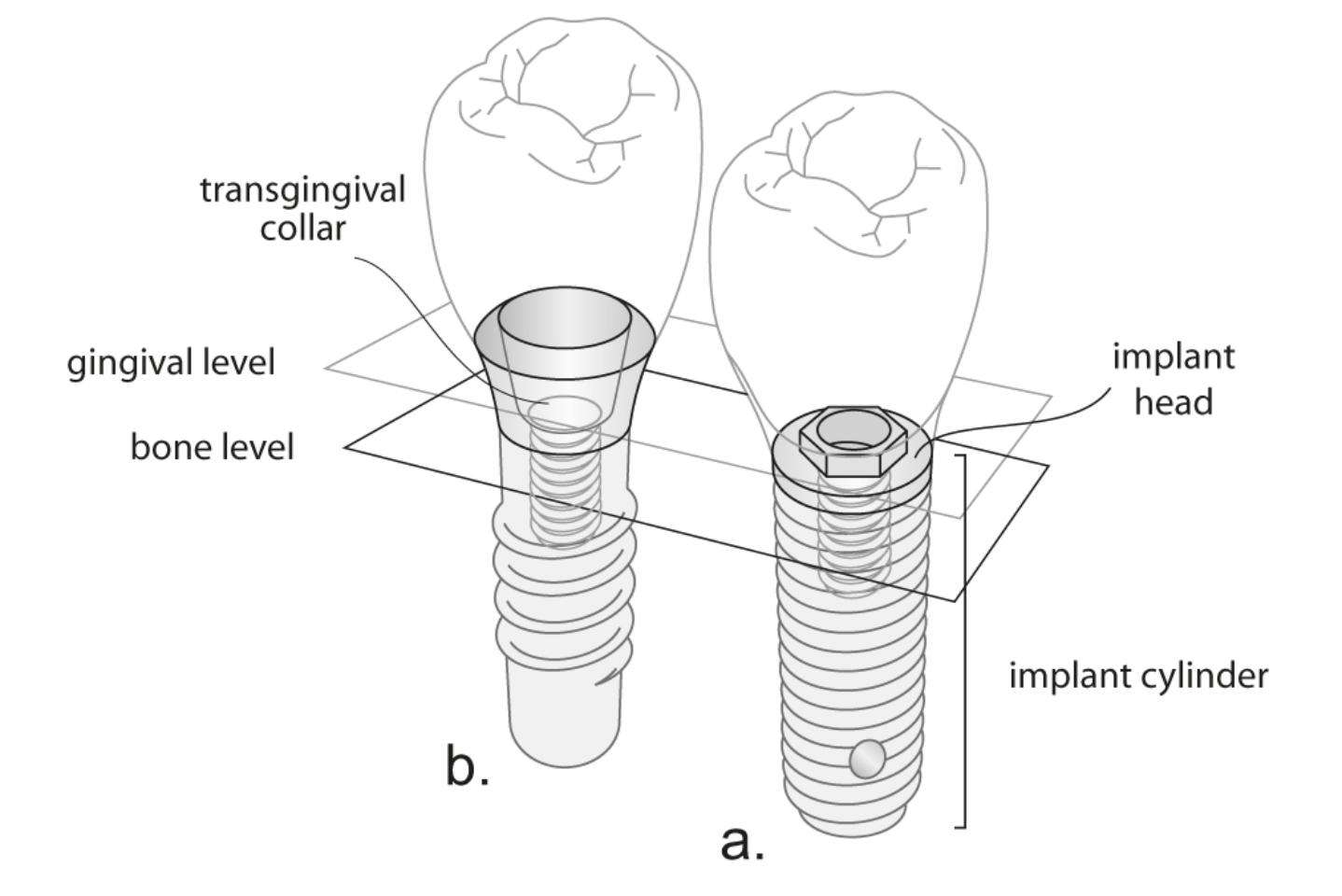 transgingival collar

gingival level

bone level

implant head

implant cylinder

b.

a.